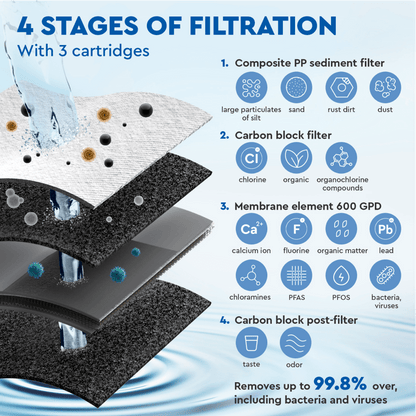 4 STAGES OF FILTRATION
With 3 cartridges

1. Composite PP sediment filter

large particulates of silt
sand
rust dirt
dust

2. Carbon block filter

Cl
chlorine
organic
organochlorine compounds

3. Membrane element 600 GPD

$Ca^{2+}$
calcium ion
F
fluorine
organic matter
Pb
lead
chloramines
PFAS
PFOS
bacteria, viruses

4. Carbon block post-filter

taste
odor

Removes up to 99.8% over, including bacteria and viruses